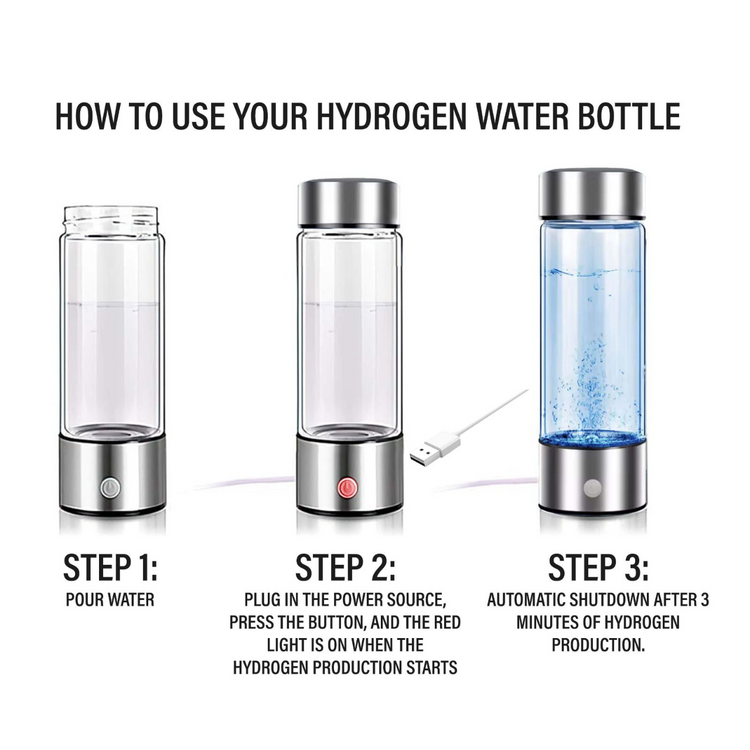 HOW TO USE YOUR HYDROGEN WATER BOTTLE

STEP 1:
POUR WATER

STEP 2:
PLUG IN THE POWER SOURCE, PRESS THE BUTTON, AND THE RED LIGHT IS ON WHEN THE HYDROGEN PRODUCTION STARTS

STEP 3:
AUTOMATIC SHUTDOWN AFTER 3 MINUTES OF HYDROGEN PRODUCTION.