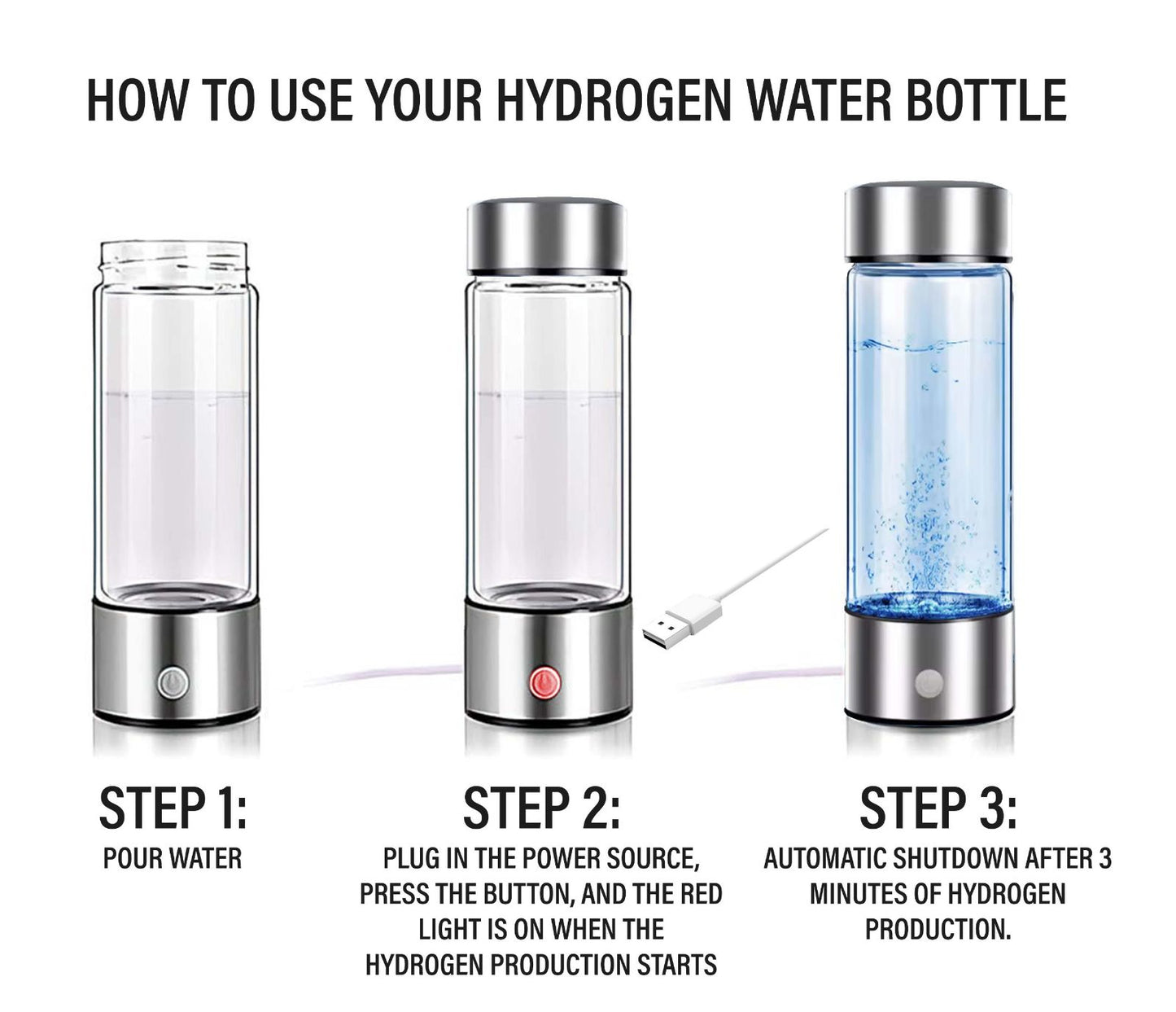 HOW TO USE YOUR HYDROGEN WATER BOTTLE

STEP 1:
POUR WATER

STEP 2:
PLUG IN THE POWER SOURCE, PRESS THE BUTTON, AND THE RED LIGHT IS ON WHEN THE HYDROGEN PRODUCTION STARTS

STEP 3:
AUTOMATIC SHUTDOWN AFTER 3 MINUTES OF HYDROGEN PRODUCTION.